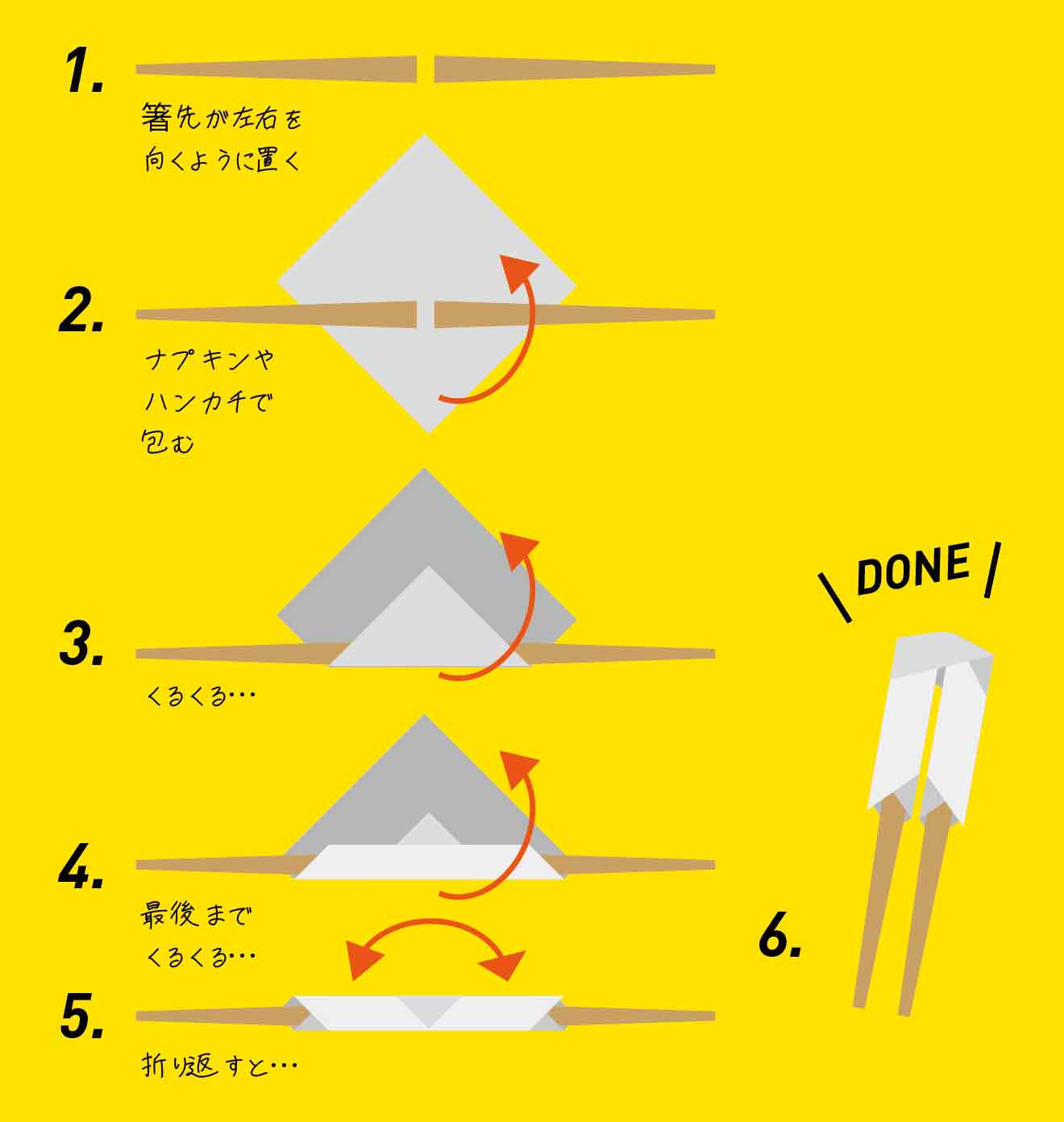 1.

箸先が左右を向くように置く

2.

ナプキンやハンカチで包む

3.

くるくる…

4.

最後までくるくる…

5.

折り返すと…

\ DONE /

6.